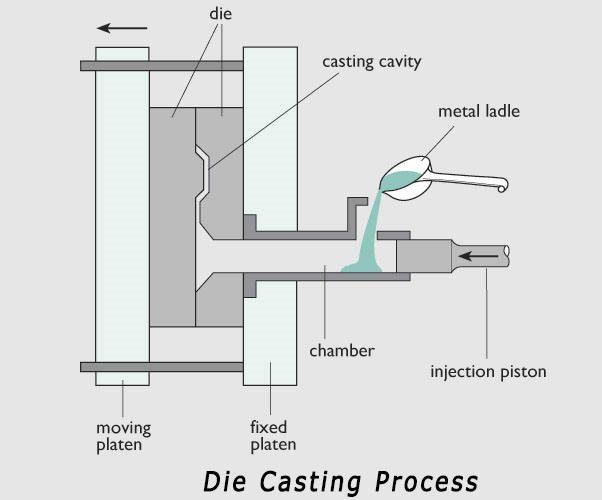 die

casting cavity

metal ladle

chamber

injection piston

moving platen

fixed platen

Die Casting Process